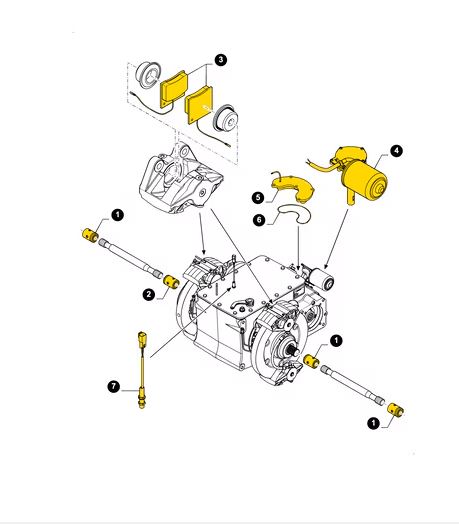 3
4
5
6
1
2
1
7
1