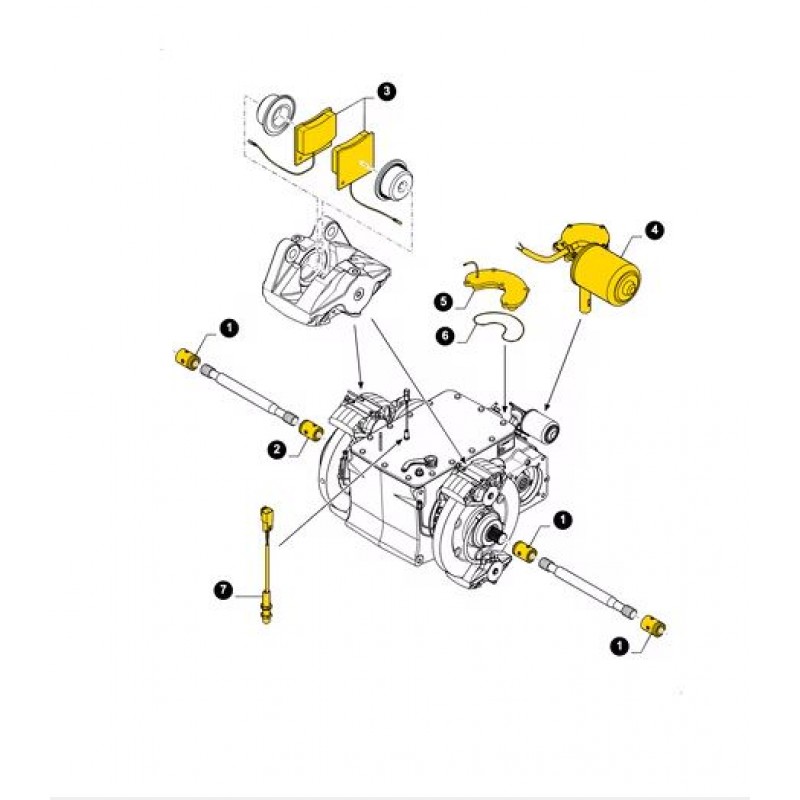 3
4
5
6
1
2
1
7
1